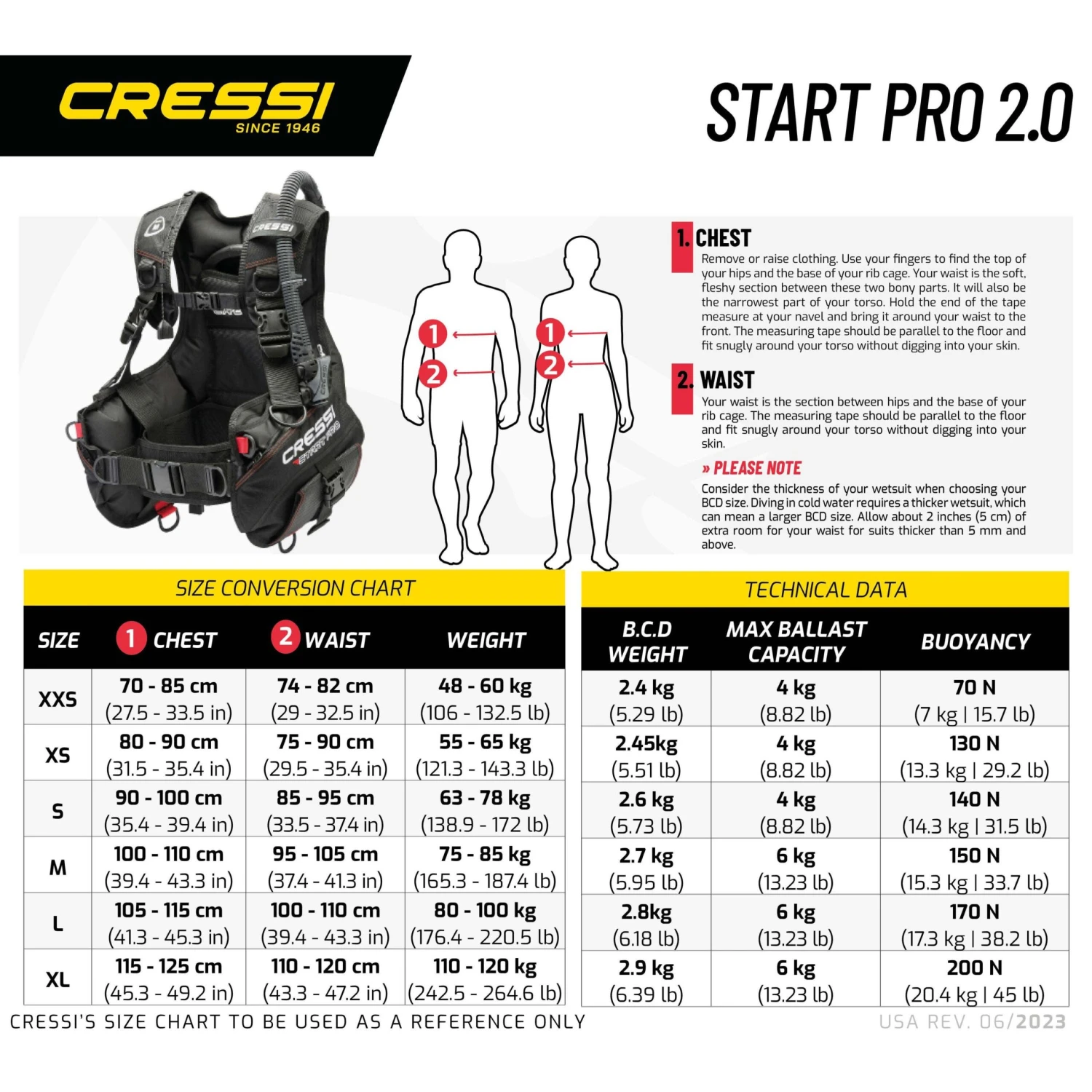 CRESSI
SINCE 1946

START PRO 2.0

CRESSI
CRESSI
START PRO

1 2 1 2

1. CHEST
Remove or raise clothing. Use your fingers to find the top of your hips and the base of your rib cage. Your waist is the soft, fleshy section between these two bony parts. It will also be the narrowest part of your torso. Hold the end of the tape measure at your navel and bring it around your waist to the front. The measuring tape should be parallel to the floor and fit snugly around your torso without digging into your skin.

2. WAIST
Your waist is the section between hips and the base of your rib cage. The measuring tape should be parallel to the floor and fit snugly around your torso without digging into your skin.

» PLEASE NOTE
Consider the thickness of your wetsuit when choosing your BCD size. Diving in cold water requires a thicker wetsuit, which can mean a larger BCD size. Allow about 2 inches (5 cm) of extra room for your waist for suits thicker than 5 mm and above.

SIZE CONVERSION CHART

| SIZE | 1 CHEST | 2 WAIST | WEIGHT |
|---|---|---|---|
| XXS | 70 - 85 cm (27.5 - 33.5 in) | 74 - 82 cm (29 - 32.5 in) | 48 - 60 kg (106 - 132.5 lb) |
| XS | 80 - 90 cm (31.5 - 35.4 in) | 75 - 90 cm (29.5 - 35.4 in) | 55 - 65 kg (121.3 - 143.3 lb) |
| S | 90 - 100 cm (35.4 - 39.4 in) | 85 - 95 cm (33.5 - 37.4 in) | 63 - 78 kg (138.9 - 172 lb) |
| M | 100 - 110 cm (39.4 - 43.3 in) | 95 - 105 cm (37.4 - 41.3 in) | 75 - 85 kg (165.3 - 187.4 lb) |
| L | 105 - 115 cm (41.3 - 45.3 in) | 100 - 110 cm (39.4 - 43.3 in) | 80 - 100 kg (176.4 - 220.5 lb) |
| XL | 115 - 125 cm (45.3 - 49.2 in) | 110 - 120 cm (43.3 - 47.2 in) | 110 - 120 kg (242.5 - 264.6 lb) |

TECHNICAL DATA

| B.C.D WEIGHT | MAX BALLAST CAPACITY | BUOYANCY |
|---|---|---|
| 2.4 kg (5.29 lb) | 4 kg (8.82 lb) | 70 N (7 kg \| 15.7 lb) |
| 2.45kg (5.51 lb) | 4 kg (8.82 lb) | 130 N (13.3 kg \| 29.2 lb) |
| 2.6 kg (5.73 lb) | 4 kg (8.82 lb) | 140 N (14.3 kg \| 31.5 lb) |
| 2.7 kg (5.95 lb) | 6 kg (13.23 lb) | 150 N (15.3 kg \| 33.7 lb) |
| 2.8kg (6.18 lb) | 6 kg (13.23 lb) | 170 N (17.3 kg \| 38.2 lb) |
| 2.9 kg (6.39 lb) | 6 kg (13.23 lb) | 200 N (20.4 kg \| 45 lb) |

CRESSI'S SIZE CHART TO BE USED AS A REFERENCE ONLY

USA REV. 06/2023